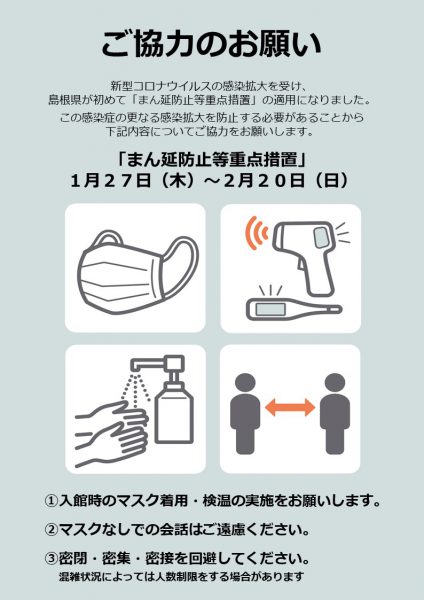 ご協力のお願い

新型コロナウイルスの感染拡大を受け、島根県が初めて「まん延防止等重点措置」の適用になりました。

この感染症の更なる感染拡大を防止する必要があることから下記内容についてご協力をお願いします。

「まん延防止等重点措置」
1月27日（木）～2月20日（日）

①入館時のマスク着用・検温の実施をお願いします。

②マスクなしでの会話はご遠慮ください。

③密閉・密集・密接を回避してください。
混雑状況によっては人数制限をする場合があります